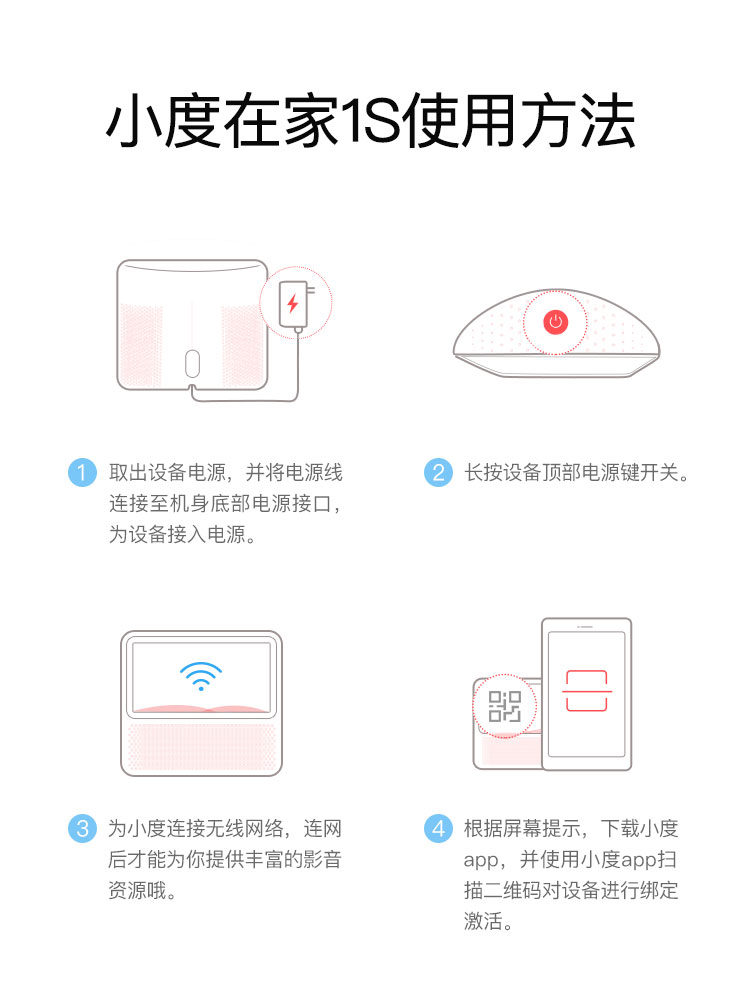 小度在家1S使用方法

1 取出设备电源，并将电源线连接至机身底部电源接口，为设备接入电源。

2 长按设备顶部电源键开关。

3 为小度连接无线网络，连网后才能为你提供丰富的影音资源哦。

4 根据屏幕提示，下载小度app，并使用小度app扫描二维码对设备进行绑定激活。